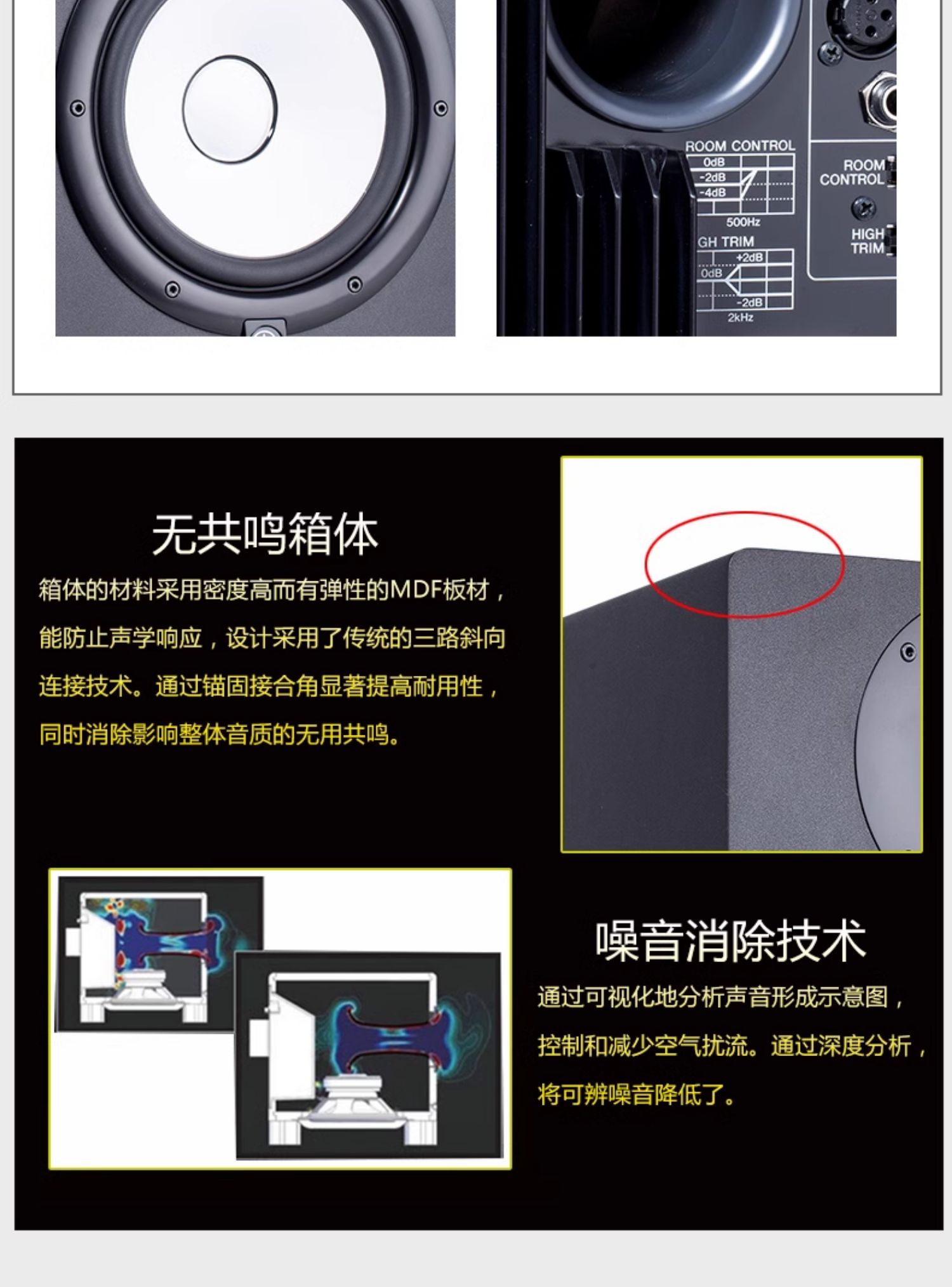 ROOM CONTROL
0dB
-2dB
-4dB
500Hz
GH TRIM
+2dB
0dB
-2dB
2kHz

ROOM CONTROL
HIGH TRIM

无共鸣箱体

箱体的材料采用密度高而有弹性的MDF板材，能防止声学响应，设计采用了传统的三路斜向连接技术。通过锚固接合角显著提高耐用性，同时消除影响整体音质的无用共鸣。

噪音消除技术

通过可视化地分析声音形成示意图，控制和减少空气扰流。通过深度分析，将可辨噪音降低了。